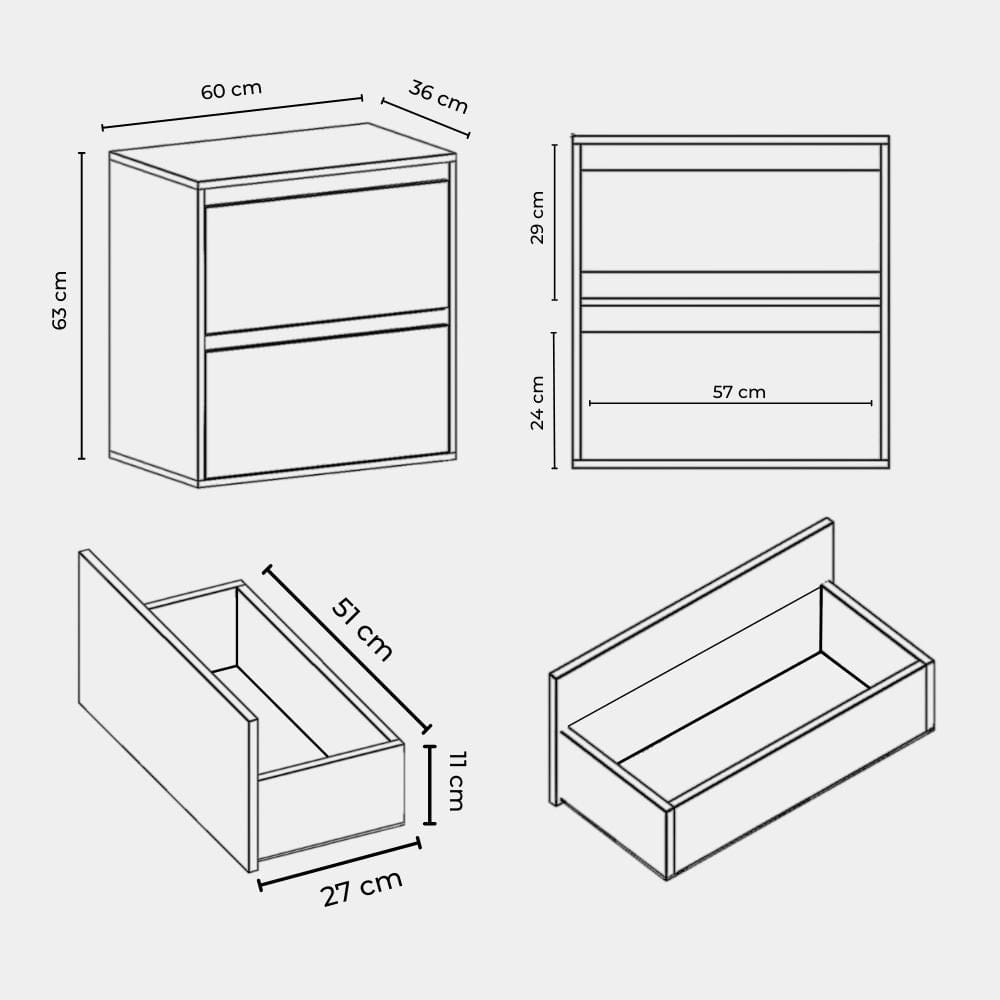 60 cm
36 cm
63 cm
29 cm
24 cm
57 cm
51 cm
11 cm
27 cm